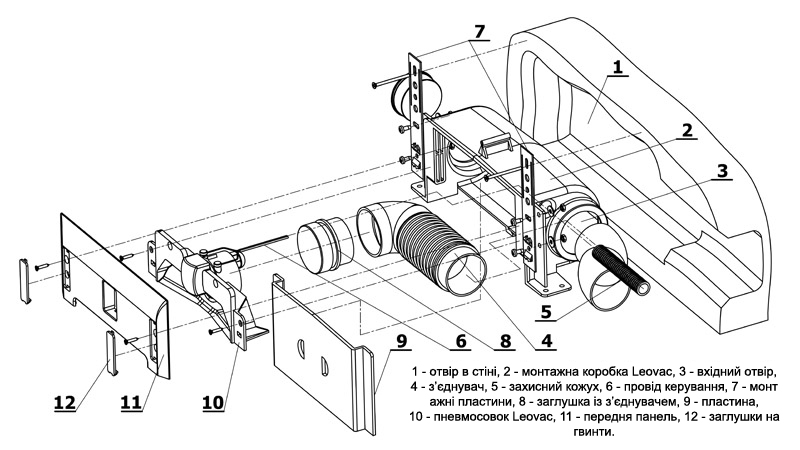 7

1

2

3

5

4

8

6

9

10

11

12

1 - отвір в стіні, 2 - монтажна коробка Leovac, 3 - вхідний отвір, 4 - з'єднувач, 5 - захисний кожух, 6 - провід керування, 7 - монт ажні пластини, 8 - заглушка із з'єднувачем, 9 - пластина, 10 - пневмосовок Leovac, 11 - передня панель, 12 - заглушки на гвинти.