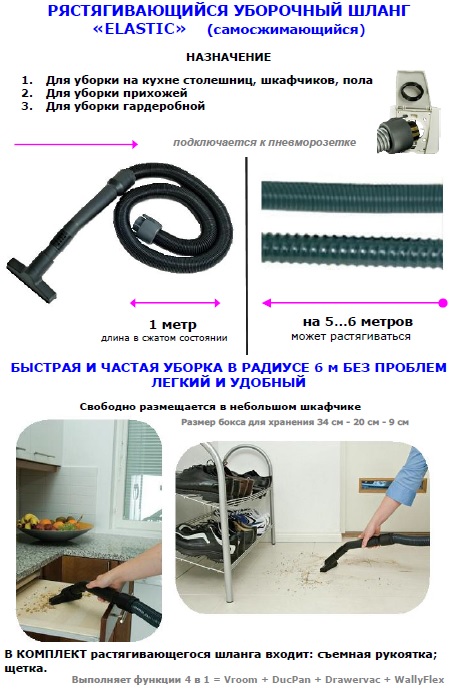 РЯСТЯГИВАЮЩИЙСЯ УБОРОЧНЫЙ ШЛАНГ «ELASTIC» (самосжимающийся)

НАЗНАЧЕНИЕ

1. Для уборки на кухне столешниц, шкафчиков, пола
2. Для уборки прихожей
3. Для уборки гардеробной

подключается к пневморозетке

1 метр
длина в сжатом состоянии

на 5...6 метров
может растягиваться

БЫСТРАЯ И ЧАСТАЯ УБОРКА В РАДИУСЕ 6 м БЕЗ ПРОБЛЕМ
ЛЕГКИЙ И УДОБНЫЙ

Свободно размещается в небольшом шкафчике

Размер бокса для хранения 34 см - 20 см - 9 см

В КОМПЛЕКТ растягивающегося шланга входит: съемная рукоятка; щетка.

Выполняет функции 4 в 1 = Vroom + DucPan + Drawervac + WallyFlex